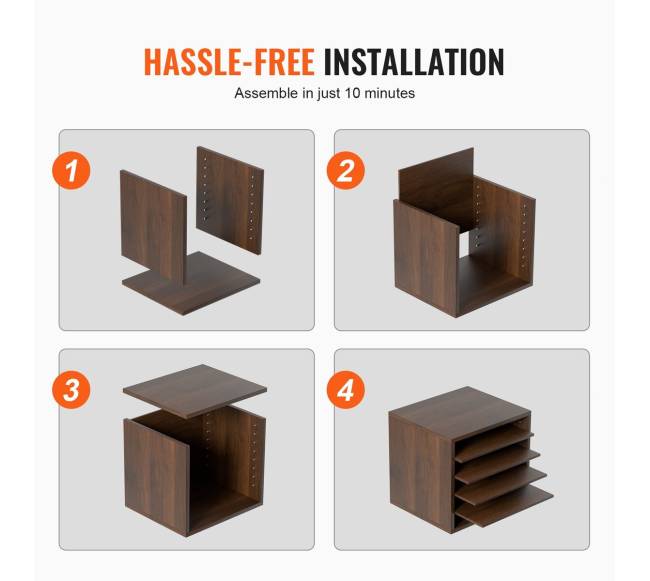 HASSLE-FREE INSTALLATION

Assemble in just 10 minutes

1

2

3

4