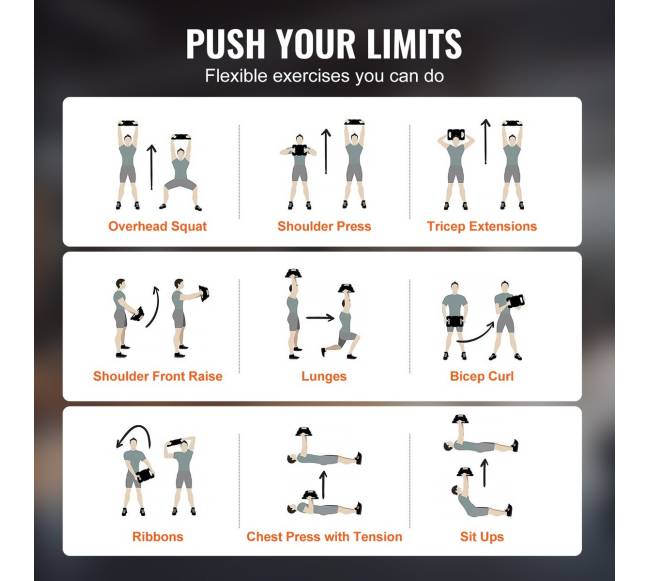 PUSH YOUR LIMITS
Flexible exercises you can do

Overhead Squat
Shoulder Press
Tricep Extensions
Shoulder Front Raise
Lunges
Bicep Curl
Ribbons
Chest Press with Tension
Sit Ups