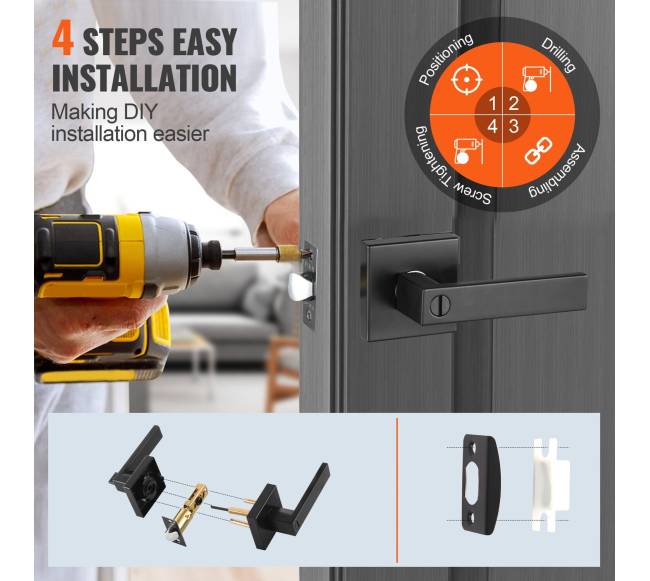 4 STEPS EASY INSTALLATION

Making DIY installation easier

Positioning
Drilling
Assembling
Screw Tightening

1 2
4 3