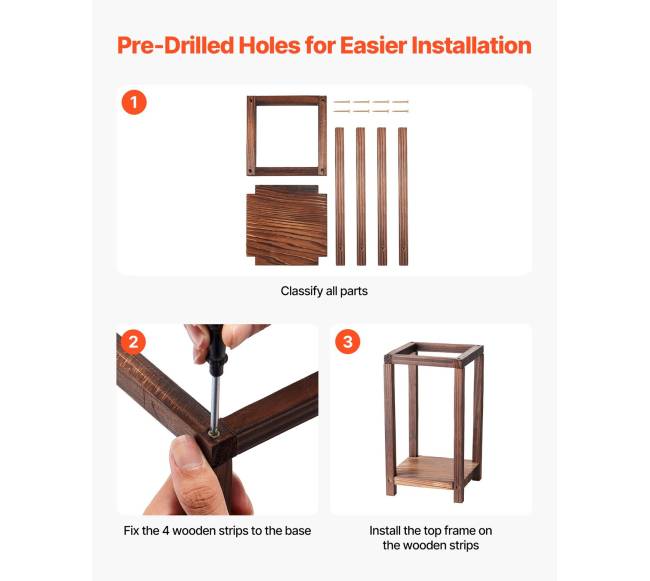 Pre-Drilled Holes for Easier Installation

1

Classify all parts

2

Fix the 4 wooden strips to the base

3

Install the top frame on the wooden strips