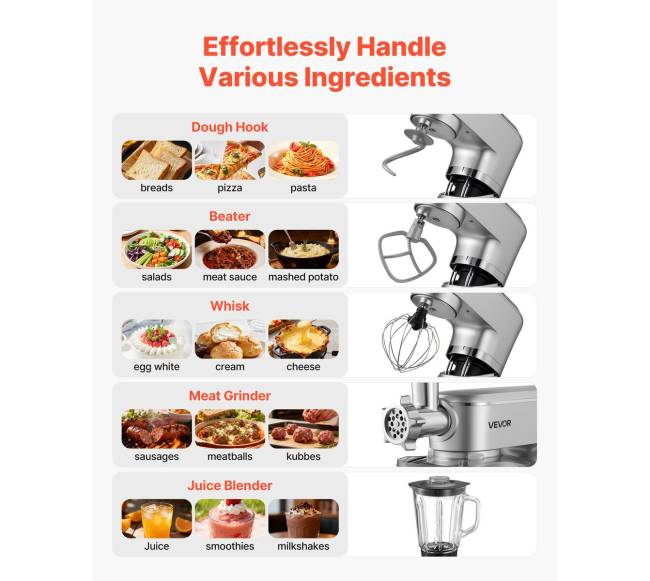 Effortlessly Handle Various Ingredients

Dough Hook

breads pizza pasta

Beater

salads meat sauce mashed potato

Whisk

egg white cream cheese

Meat Grinder

sausages meatballs kubbes

VEVOR

Juice Blender

Juice smoothies milkshakes