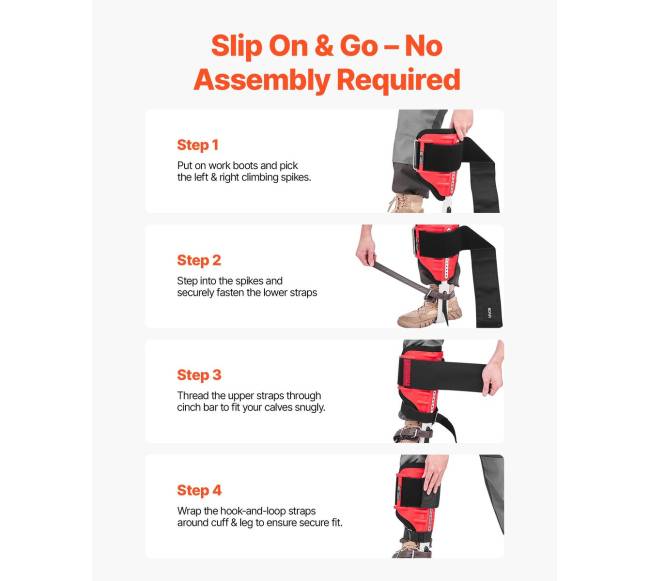 Slip On & Go – No Assembly Required

Step 1

Put on work boots and pick the left & right climbing spikes.

Step 2

Step into the spikes and securely fasten the lower straps

Step 3

Thread the upper straps through cinch bar to fit your calves snugly.

Step 4

Wrap the hook-and-loop straps around cuff & leg to ensure secure fit.