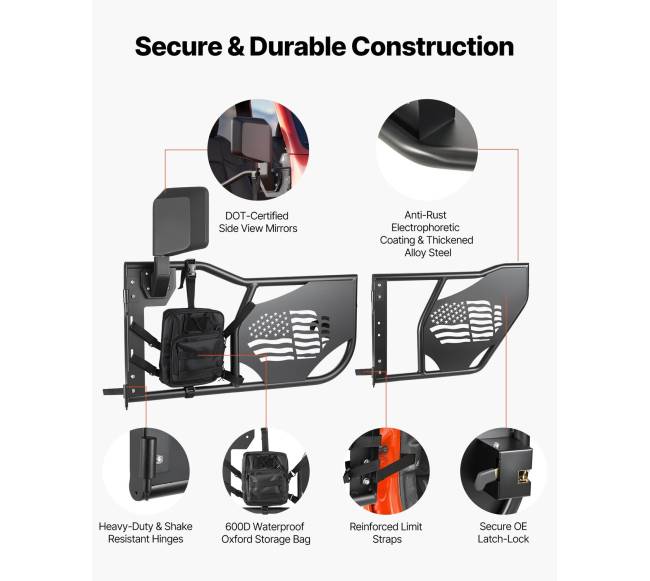 Secure & Durable Construction

DOT-Certified Side View Mirrors

Anti-Rust Electrophoretic Coating & Thickened Alloy Steel

Heavy-Duty & Shake Resistant Hinges

600D Waterproof Oxford Storage Bag

Reinforced Limit Straps

Secure OE Latch-Lock