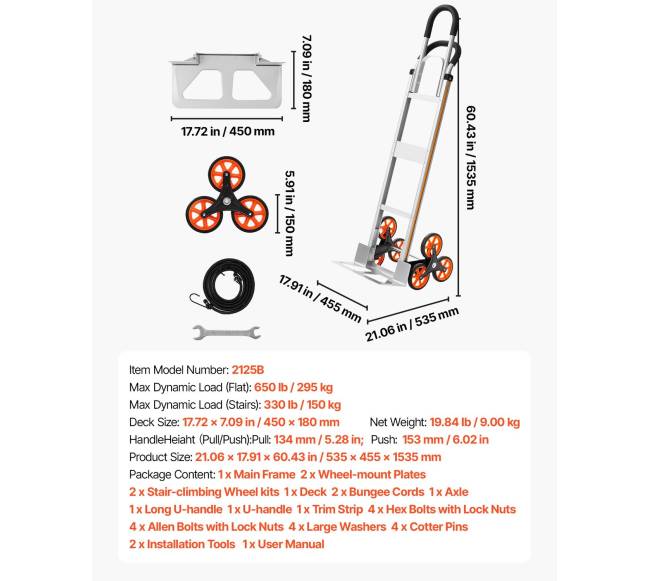 7.09 in / 180 mm

17.72 in / 450 mm

5.91 in / 150 mm

60.43 in / 1535 mm

17.91 in / 455 mm

21.06 in / 535 mm

Item Model Number: 2125B
Max Dynamic Load (Flat): 650 lb / 295 kg
Max Dynamic Load (Stairs): 330 lb / 150 kg
Deck Size: 17.72 × 7.09 in / 450 × 180 mm Net Weight: 19.84 lb / 9.00 kg
HandleHeiaht (Pull/Push):Pull: 134 mm / 5.28 in; Push: 153 mm / 6.02 in
Product Size: 21.06 × 17.91 × 60.43 in / 535 × 455 × 1535 mm
Package Content: 1 x Main Frame 2 x Wheel-mount Plates
2 x Stair-climbing Wheel kits 1 x Deck 2 x Bungee Cords 1 x Axle
1 x Long U-handle 1 x U-handle 1 x Trim Strip 4 x Hex Bolts with Lock Nuts
4 x Allen Bolts with Lock Nuts 4 x Large Washers 4 x Cotter Pins
2 x Installation Tools 1 x User Manual