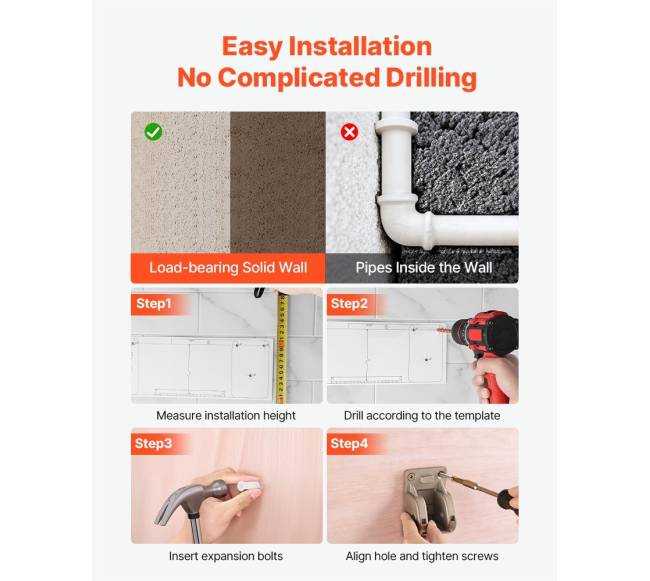 Easy Installation
No Complicated Drilling

Load-bearing Solid Wall

Pipes Inside the Wall

Step1

Measure installation height

Step2

Drill according to the template

Step3

Insert expansion bolts

Step4

Align hole and tighten screws