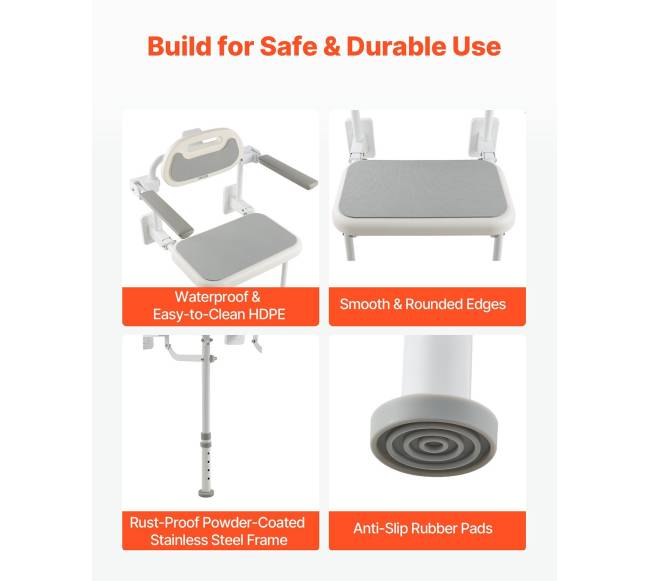 Build for Safe & Durable Use

Waterproof & Easy-to-Clean HDPE

Smooth & Rounded Edges

Rust-Proof Powder-Coated Stainless Steel Frame

Anti-Slip Rubber Pads