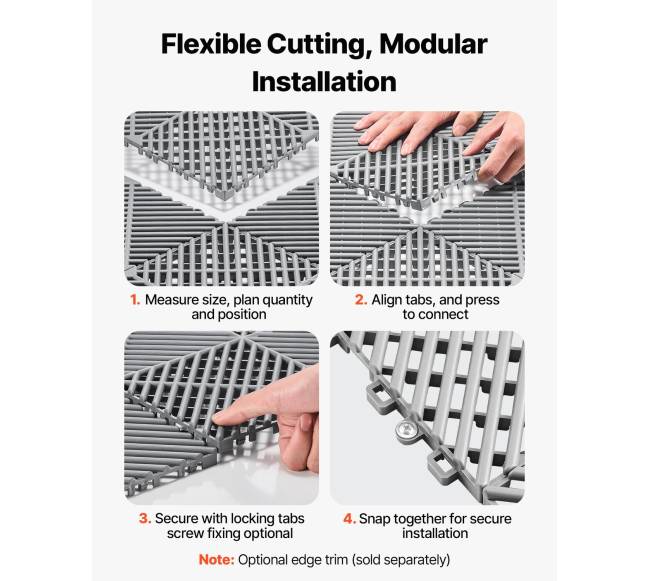 Flexible Cutting, Modular Installation

1. Measure size, plan quantity and position

2. Align tabs, and press to connect

3. Secure with locking tabs screw fixing optional

4. Snap together for secure installation

Note: Optional edge trim (sold separately)