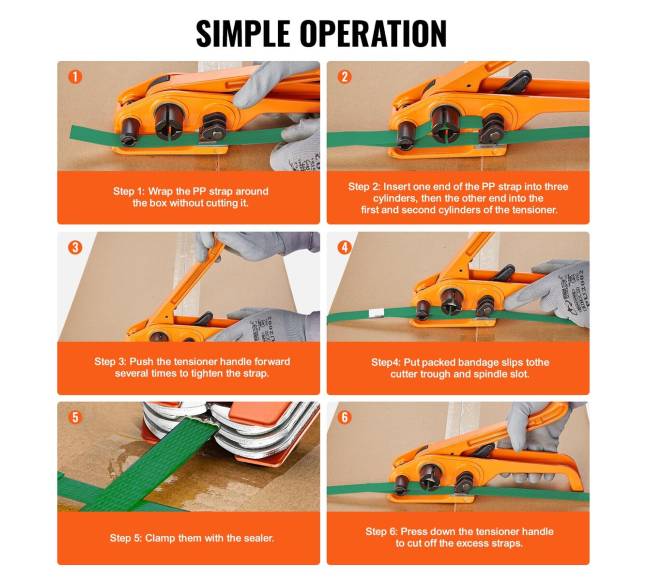 SIMPLE OPERATION

1

Step 1: Wrap the PP strap around the box without cutting it.

2

Step 2: Insert one end of the PP strap into three cylinders, then the other end into the first and second cylinders of the tensioner.

3

Step 3: Push the tensioner handle forward several times to tighten the strap.

4

Step4: Put packed bandage slips tothe cutter trough and spindle slot.

5

Step 5: Clamp them with the sealer.

6

Step 6: Press down the tensioner handle to cut off the excess straps.