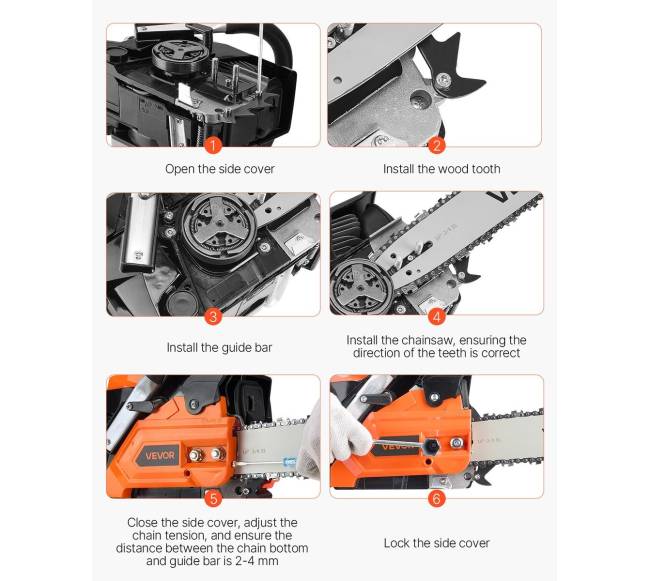 1
Open the side cover

2
Install the wood tooth

3
Install the guide bar

4
Install the chainsaw, ensuring the direction of the teeth is correct

VEVOR
5
Close the side cover, adjust the chain tension, and ensure the distance between the chain bottom and guide bar is 2-4 mm

VEVOR
6
Lock the side cover