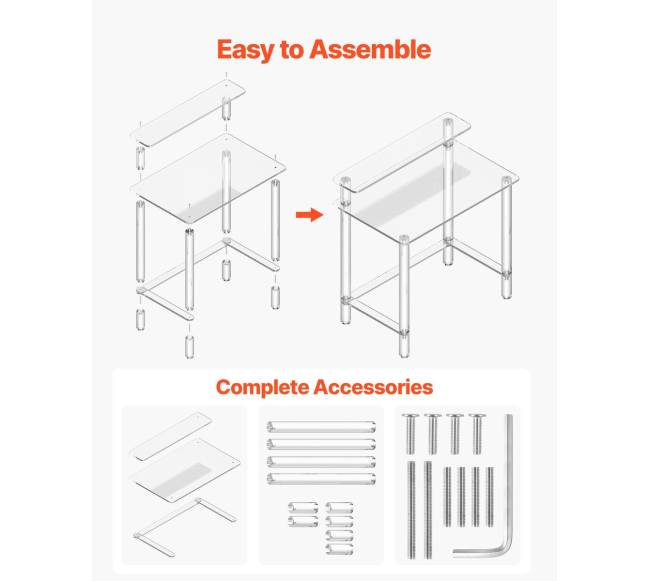 Easy to Assemble

Complete Accessories