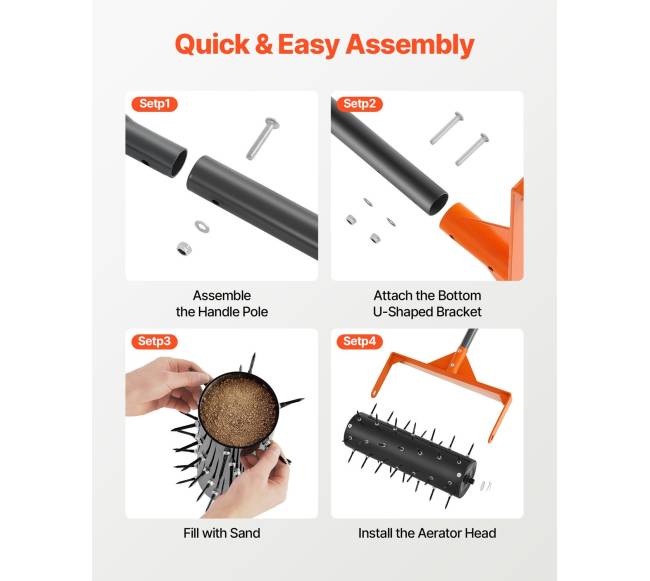 Quick & Easy Assembly

Setp1

Assemble the Handle Pole

Setp2

Attach the Bottom U-Shaped Bracket

Setp3

Fill with Sand

Setp4

Install the Aerator Head