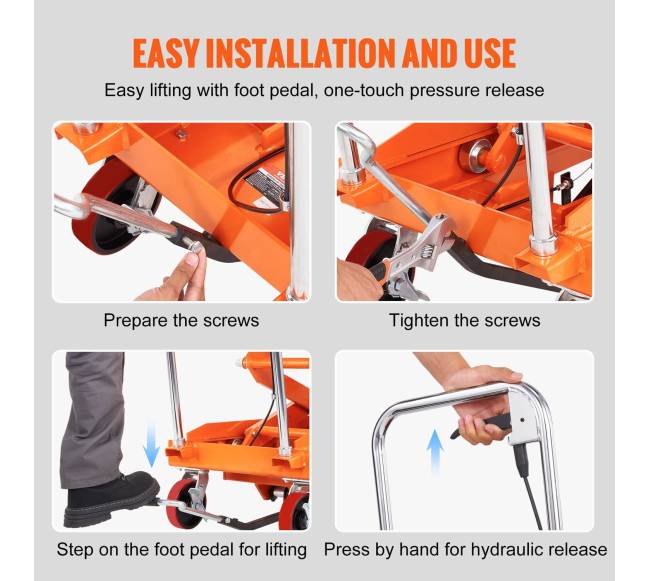 EASY INSTALLATION AND USE

Easy lifting with foot pedal, one-touch pressure release

Prepare the screws

Tighten the screws

Step on the foot pedal for lifting

Press by hand for hydraulic release