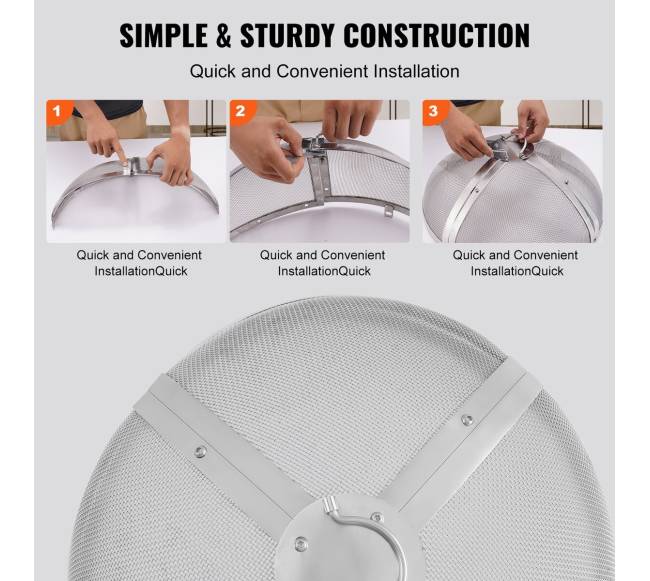 SIMPLE & STURDY CONSTRUCTION

Quick and Convenient Installation

1

Quick and Convenient InstallationQuick

2

Quick and Convenient InstallationQuick

3

Quick and Convenient InstallationQuick