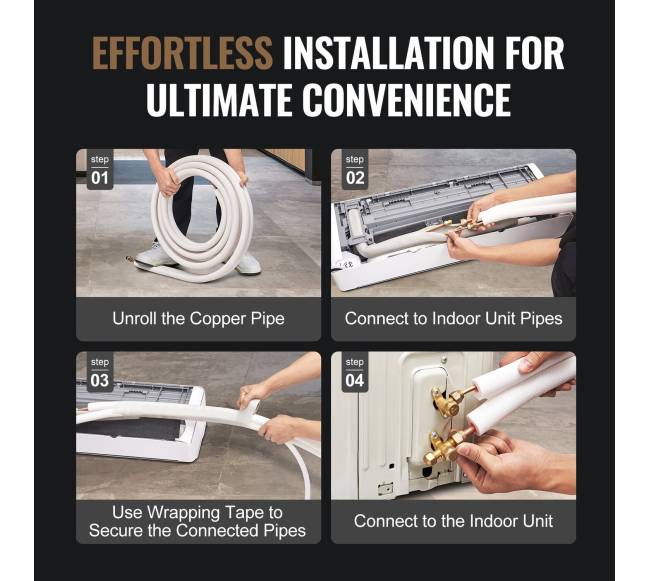 EFFORTLESS INSTALLATION FOR ULTIMATE CONVENIENCE

step 01

Unroll the Copper Pipe

step 02

Connect to Indoor Unit Pipes

step 03

Use Wrapping Tape to Secure the Connected Pipes

step 04

Connect to the Indoor Unit