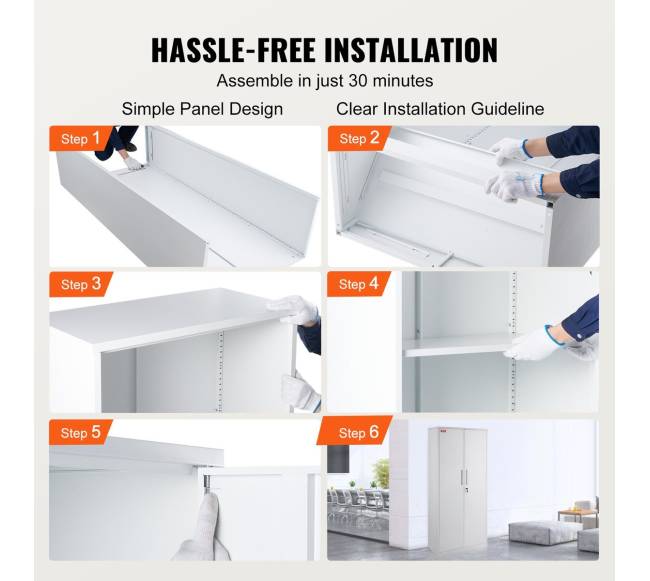 HASSLE-FREE INSTALLATION

Assemble in just 30 minutes

Simple Panel Design

Clear Installation Guideline

Step 1

Step 2

Step 3

Step 4

Step 5

Step 6