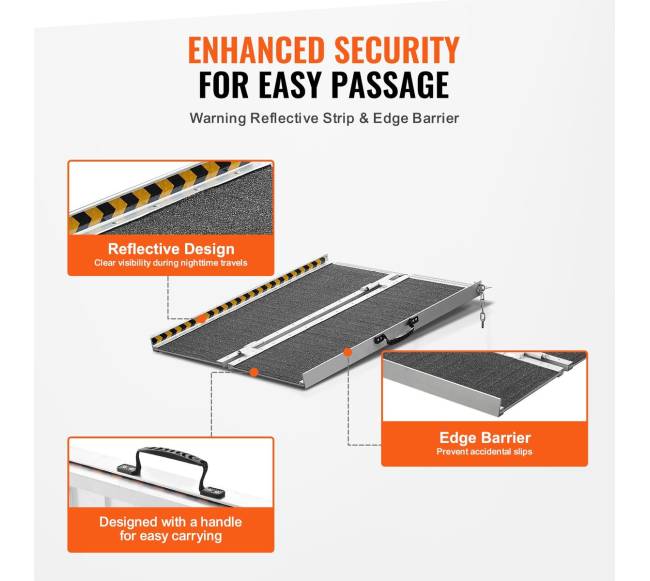 ENHANCED SECURITY
FOR EASY PASSAGE

Warning Reflective Strip & Edge Barrier

Reflective Design
Clear visibility during nighttime travels

Edge Barrier
Prevent accidental slips

Designed with a handle for easy carrying