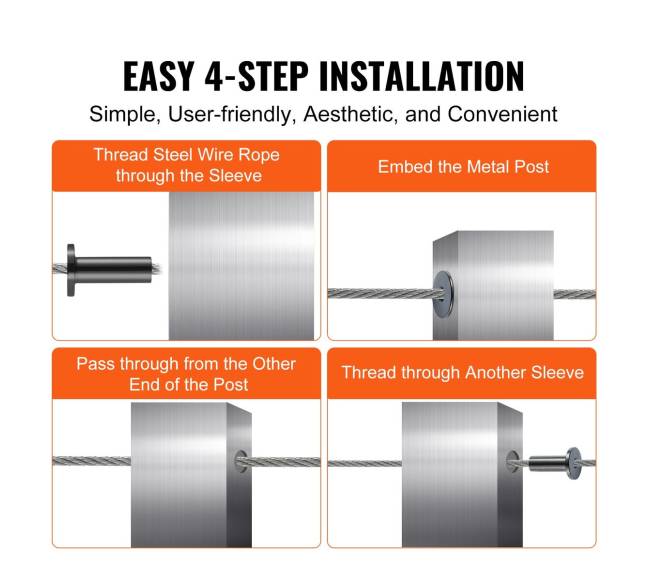 EASY 4-STEP INSTALLATION

Simple, User-friendly, Aesthetic, and Convenient

Thread Steel Wire Rope through the Sleeve

Embed the Metal Post

Pass through from the Other End of the Post

Thread through Another Sleeve