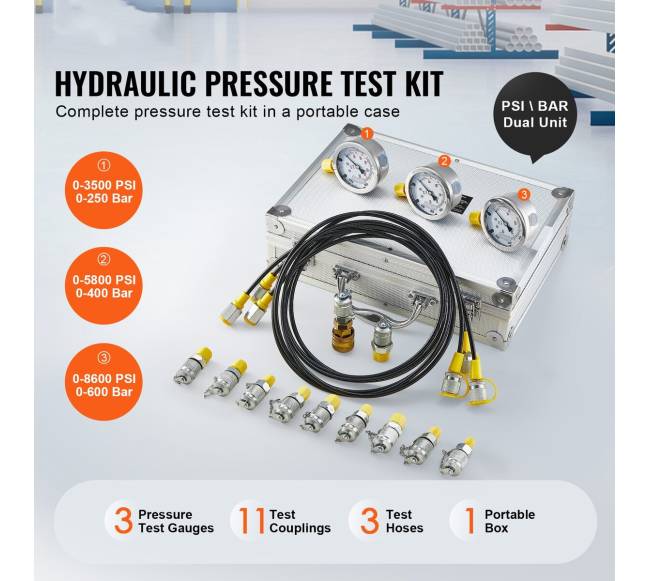 HYDRAULIC PRESSURE TEST KIT

Complete pressure test kit in a portable case

PSI \ BAR Dual Unit

①
0-3500 PSI
0-250 Bar

②
0-5800 PSI
0-400 Bar

③
0-8600 PSI
0-600 Bar

1

2

3

3 Pressure Test Gauges

11 Test Couplings

3 Test Hoses

1 Portable Box