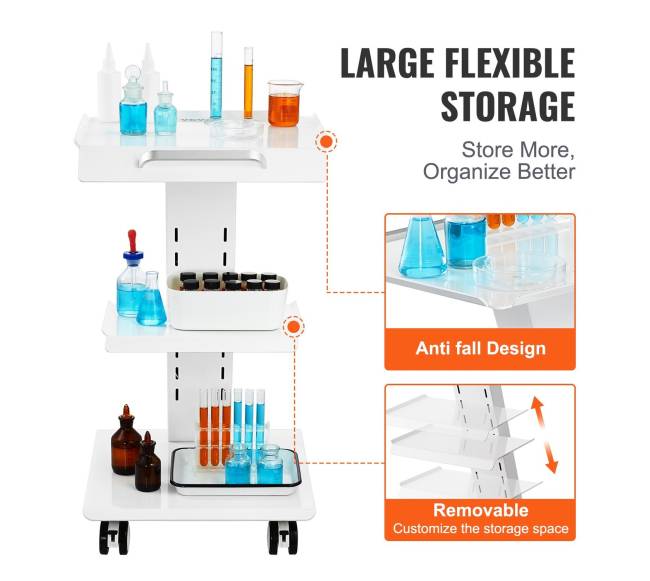 LARGE FLEXIBLE STORAGE

Store More, Organize Better

Anti fall Design

Removable
Customize the storage space