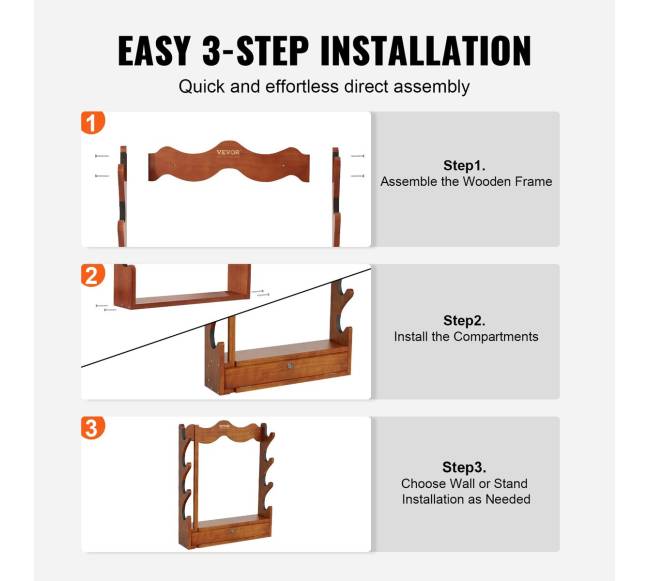 EASY 3-STEP INSTALLATION
Quick and effortless direct assembly

1

VEVOR

Step1.
Assemble the Wooden Frame

2

Step2.
Install the Compartments

3

VEVOR

Step3.
Choose Wall or Stand Installation as Needed