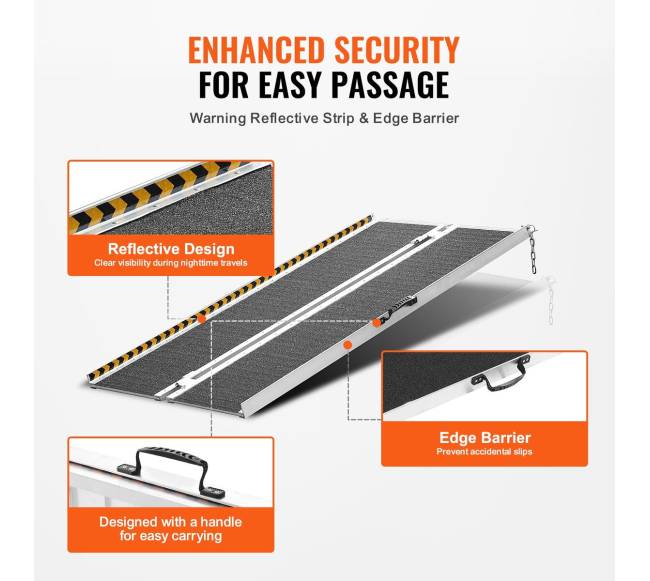 ENHANCED SECURITY
FOR EASY PASSAGE

Warning Reflective Strip & Edge Barrier

Reflective Design
Clear visibility during nighttime travels

Edge Barrier
Prevent accidental slips

Designed with a handle for easy carrying