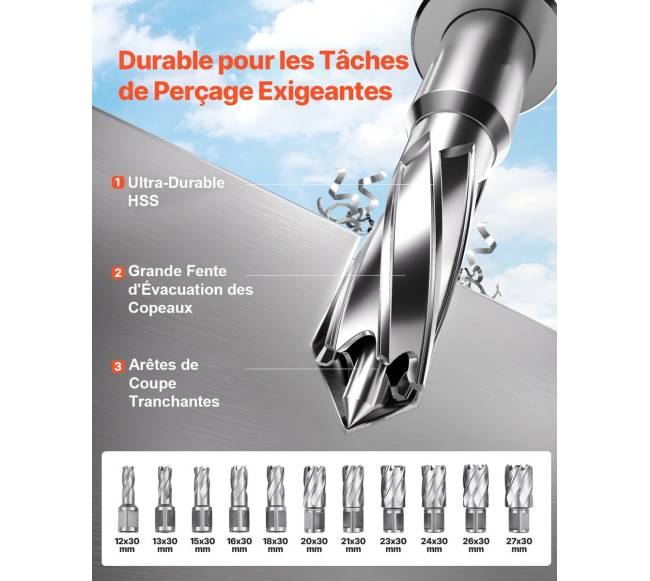 Durable pour les Tâches de Perçage Exigeantes

1 Ultra-Durable HSS

2 Grande Fente d'Évacuation des Copeaux

3 Arêtes de Coupe Tranchantes

12x30 mm
13x30 mm
15x30 mm
16x30 mm
18x30 mm
20x30 mm
21x30 mm
23x30 mm
24x30 mm
26x30 mm
27x30 mm