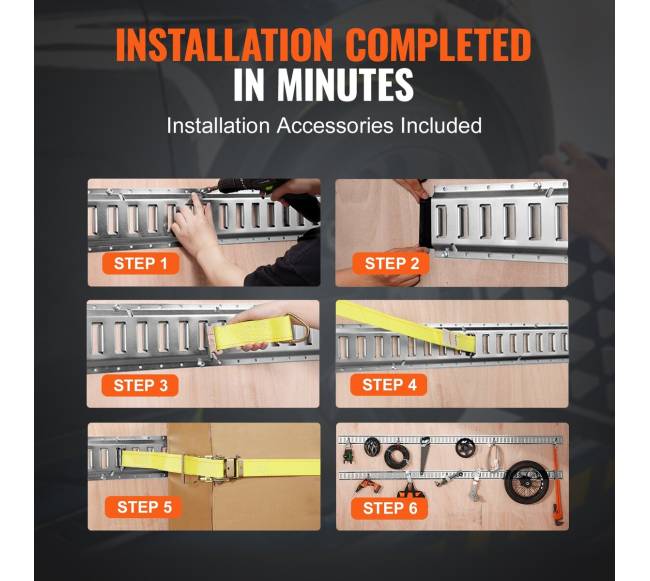 INSTALLATION COMPLETED IN MINUTES

Installation Accessories Included

STEP 1

STEP 2

STEP 3

STEP 4

STEP 5

STEP 6