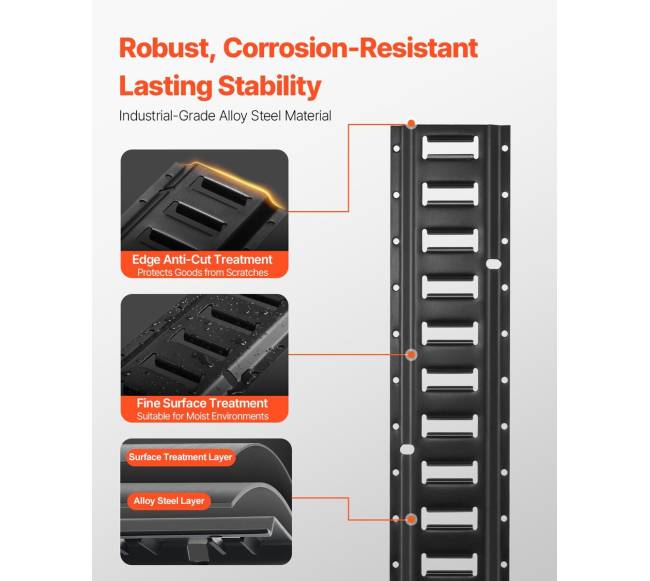 Robust, Corrosion-Resistant
Lasting Stability

Industrial-Grade Alloy Steel Material

Edge Anti-Cut Treatment
Protects Goods from Scratches

Fine Surface Treatment
Suitable for Moist Environments

Surface Treatment Layer

Alloy Steel Layer