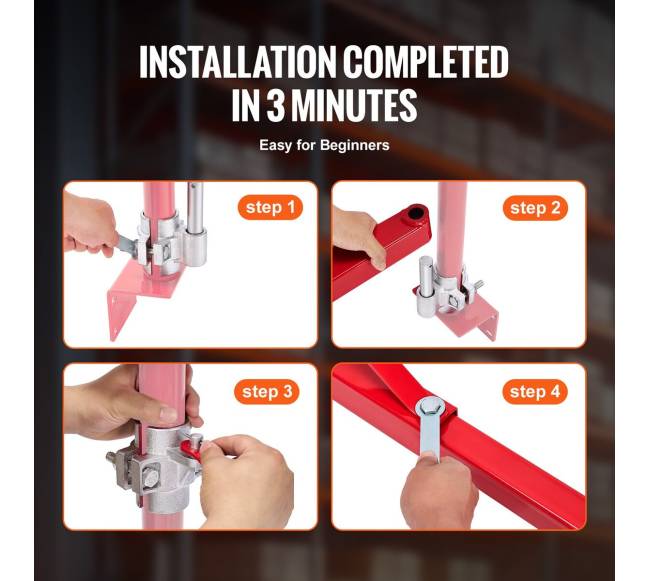 INSTALLATION COMPLETED IN 3 MINUTES

Easy for Beginners

step 1

step 2

step 3

step 4