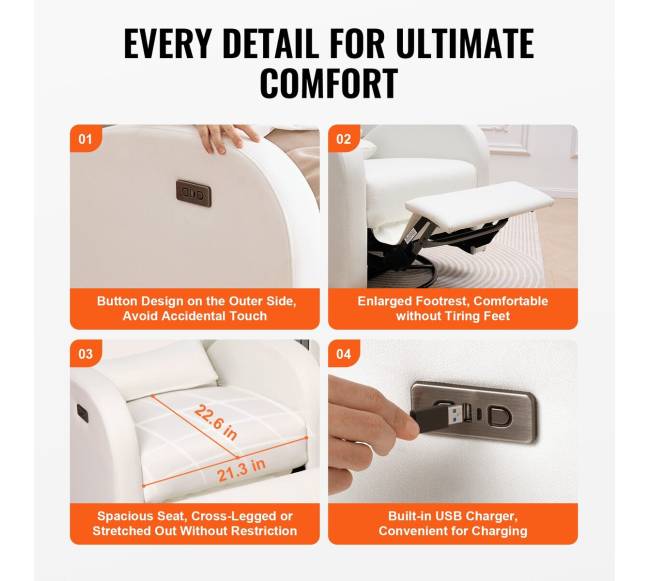 EVERY DETAIL FOR ULTIMATE COMFORT

01

Button Design on the Outer Side, Avoid Accidental Touch

02

Enlarged Footrest, Comfortable without Tiring Feet

03

22.6 in

21.3 in

Spacious Seat, Cross-Legged or Stretched Out Without Restriction

04

Built-in USB Charger, Convenient for Charging