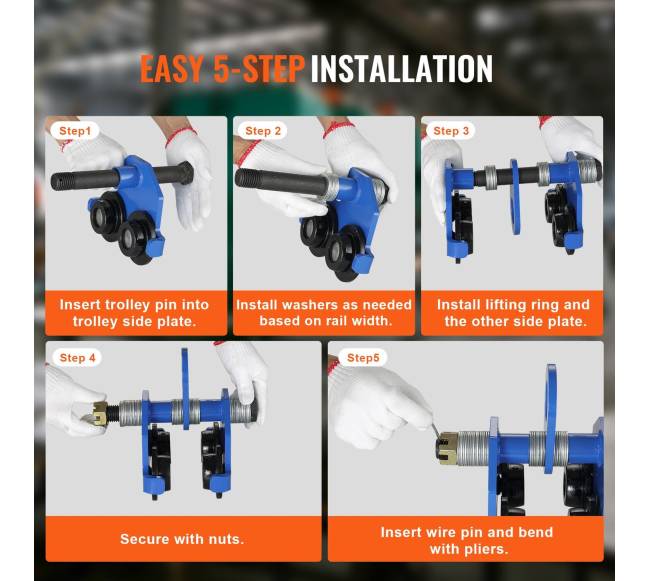 EASY 5-STEP INSTALLATION

Step1

Insert trolley pin into trolley side plate.

Step 2

Install washers as needed based on rail width.

Step 3

Install lifting ring and the other side plate.

Step 4

Secure with nuts.

Step5

Insert wire pin and bend with pliers.