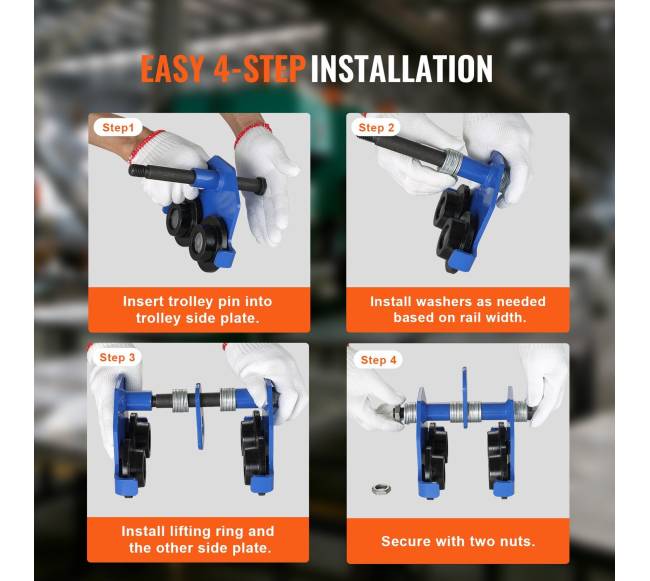 EASY 4-STEP INSTALLATION

Step1

Insert trolley pin into trolley side plate.

Step 2

Install washers as needed based on rail width.

Step 3

Install lifting ring and the other side plate.

Step 4

Secure with two nuts.