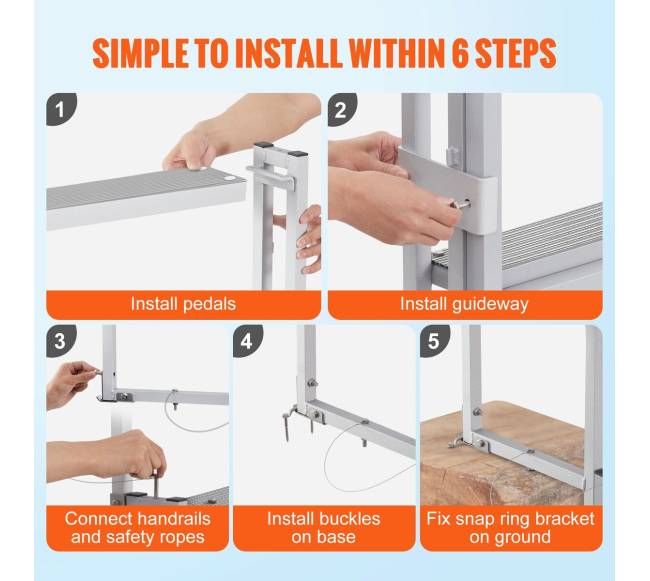 SIMPLE TO INSTALL WITHIN 6 STEPS

1

Install pedals

2

Install guideway

3

Connect handrails and safety ropes

4

Install buckles on base

5

Fix snap ring bracket on ground