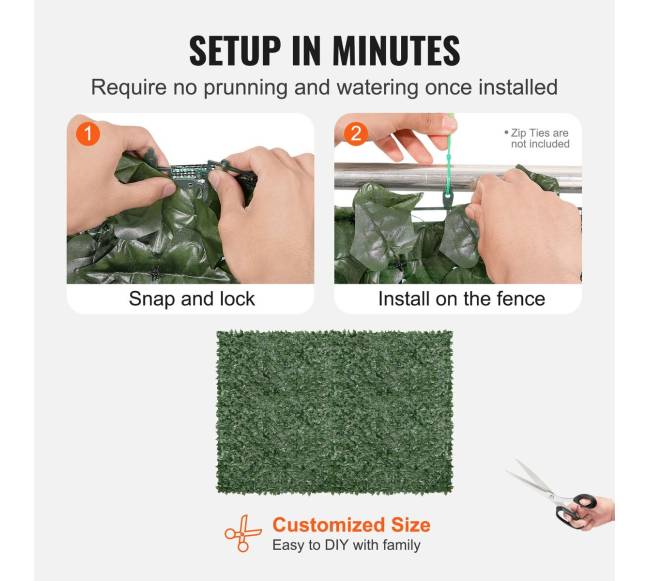 SETUP IN MINUTES
Require no prunning and watering once installed

1

Snap and lock

2

• Zip Ties are not included

Install on the fence

Customized Size
Easy to DIY with family