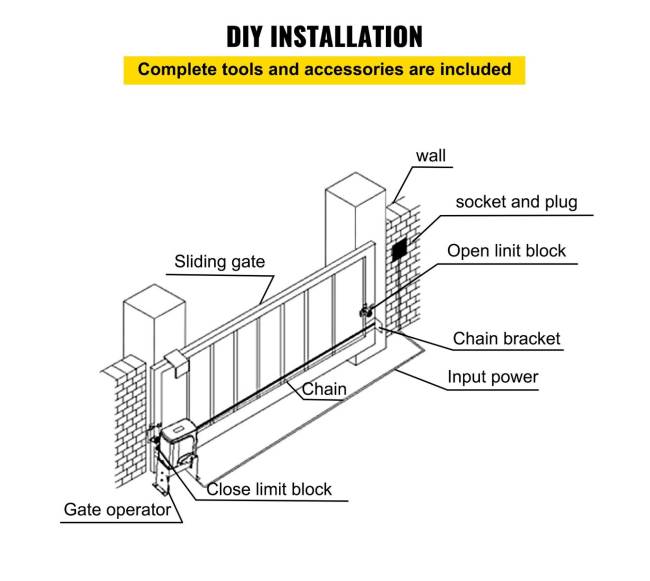 DIY INSTALLATION

Complete tools and accessories are included

wall

socket and plug

Open linit block

Sliding gate

Chain bracket

Input power

Chain

Close limit block

Gate operator