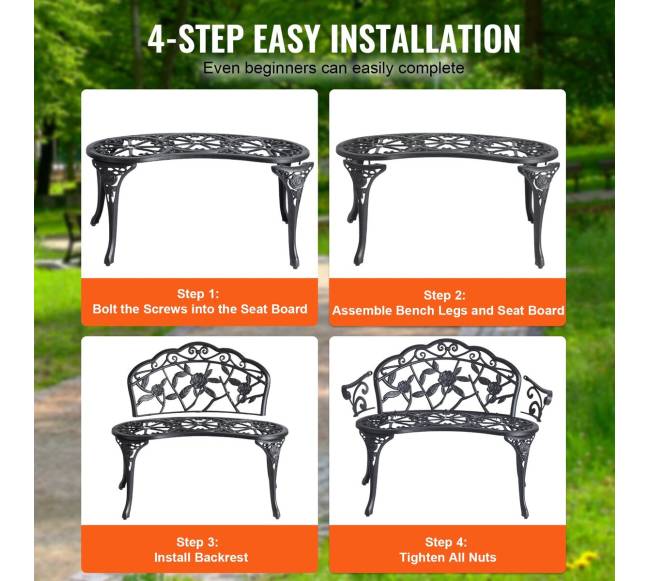 4-STEP EASY INSTALLATION
Even beginners can easily complete

Step 1:
Bolt the Screws into the Seat Board

Step 2:
Assemble Bench Legs and Seat Board

Step 3:
Install Backrest

Step 4:
Tighten All Nuts