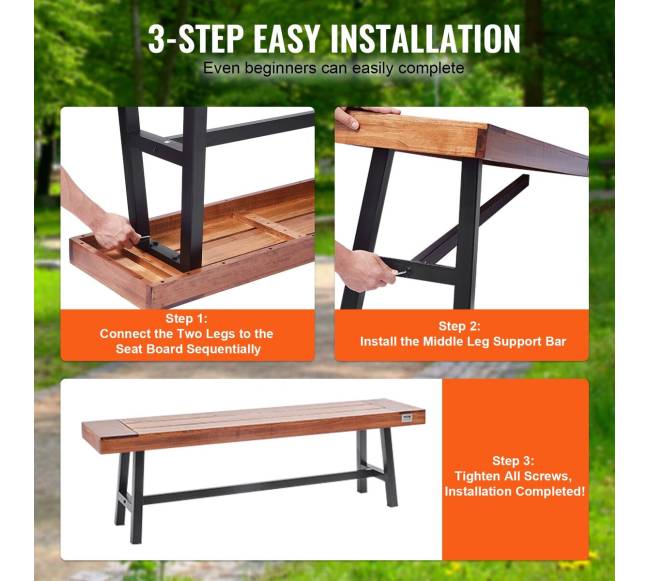 3-STEP EASY INSTALLATION
Even beginners can easily complete

Step 1:
Connect the Two Legs to the Seat Board Sequentially

Step 2:
Install the Middle Leg Support Bar

Step 3:
Tighten All Screws, Installation Completed!