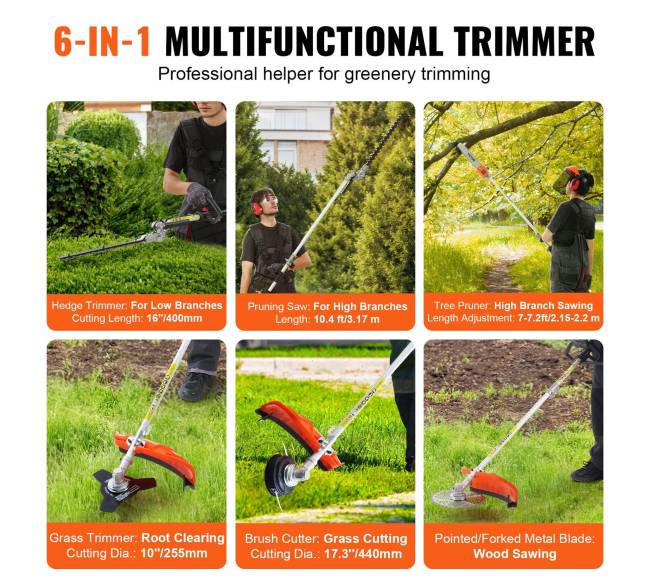 6-IN-1 MULTIFUNCTIONAL TRIMMER
Professional helper for greenery trimming

Hedge Trimmer: For Low Branches
Cutting Length: 16"/400mm

Pruning Saw: For High Branches
Length: 10.4 ft/3.17 m

Tree Pruner: High Branch Sawing
Length Adjustment: 7-7.2ft/2.15-2.2 m

Grass Trimmer: Root Clearing
Cutting Dia.: 10"/255mm

Brush Cutter: Grass Cutting
Cutting Dia.: 17.3"/440mm

Pointed/Forked Metal Blade:
Wood Sawing