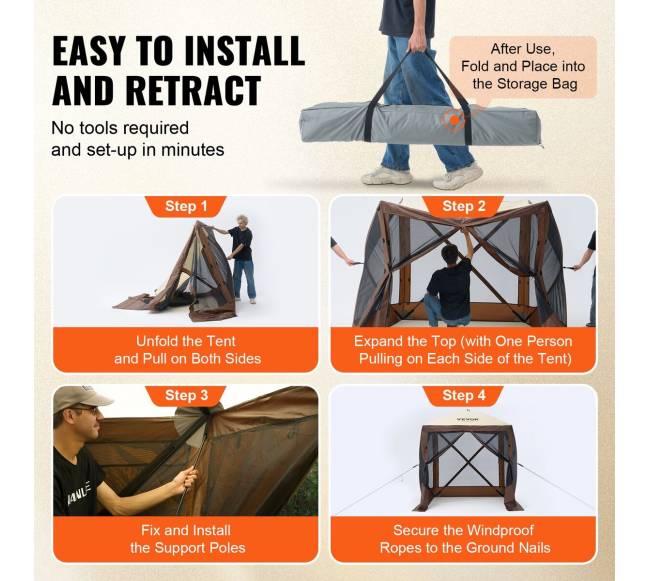 EASY TO INSTALL AND RETRACT

No tools required and set-up in minutes

After Use, Fold and Place into the Storage Bag

Step 1

Unfold the Tent and Pull on Both Sides

Step 2

Expand the Top (with One Person Pulling on Each Side of the Tent)

Step 3

Fix and Install the Support Poles

Step 4

VEVOR

Secure the Windproof Ropes to the Ground Nails