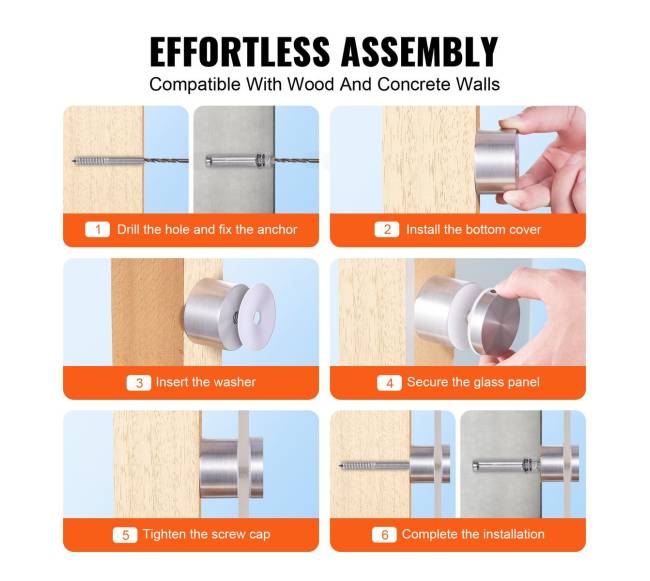 EFFORTLESS ASSEMBLY
Compatible With Wood And Concrete Walls

1 Drill the hole and fix the anchor

2 Install the bottom cover

3 Insert the washer

4 Secure the glass panel

5 Tighten the screw cap

6 Complete the installation