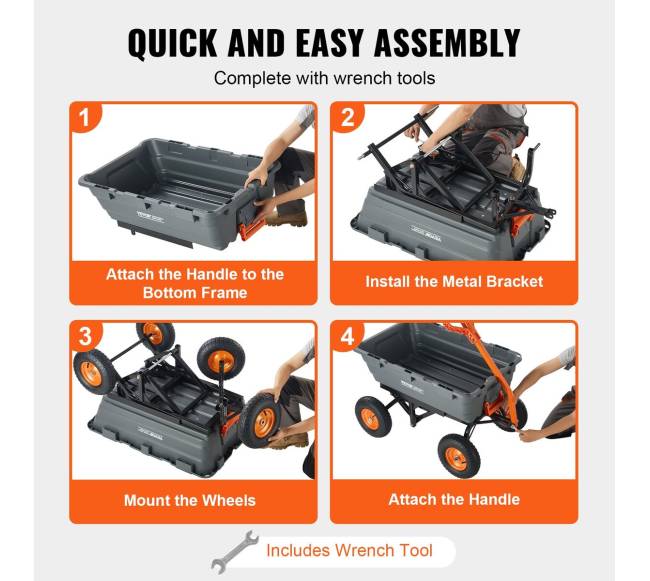 QUICK AND EASY ASSEMBLY

Complete with wrench tools

1

Attach the Handle to the Bottom Frame

2

Install the Metal Bracket

3

Mount the Wheels

4

Attach the Handle

Includes Wrench Tool