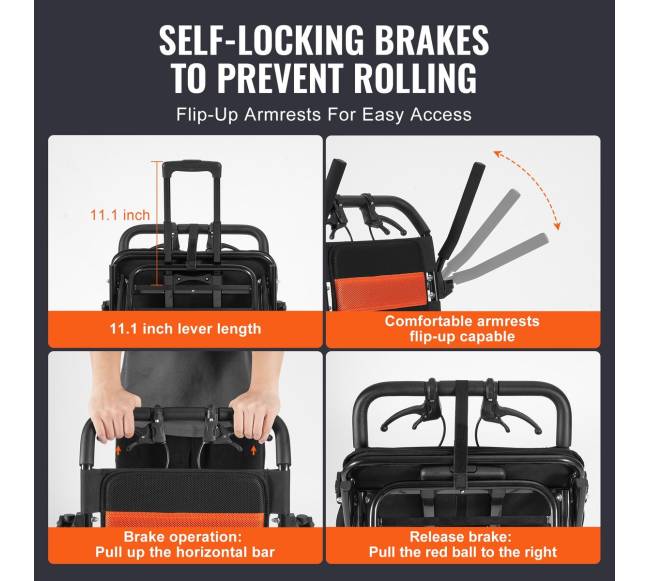 SELF-LOCKING BRAKES TO PREVENT ROLLING

Flip-Up Armrests For Easy Access

11.1 inch

11.1 inch lever length

Comfortable armrests flip-up capable

Brake operation: Pull up the horizontal bar

Release brake: Pull the red ball to the right