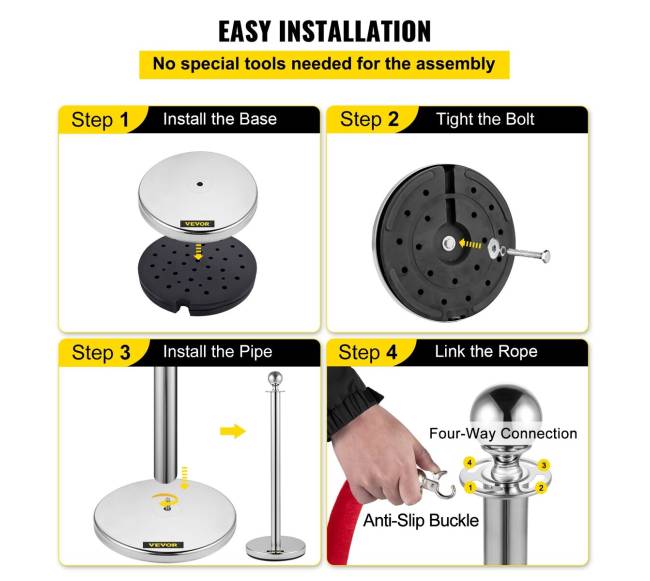 EASY INSTALLATION

No special tools needed for the assembly

Step 1 Install the Base

VEVOR

Step 2 Tight the Bolt

Step 3 Install the Pipe

VEVOR

Step 4 Link the Rope

Four-Way Connection

4 3 1 2

Anti-Slip Buckle