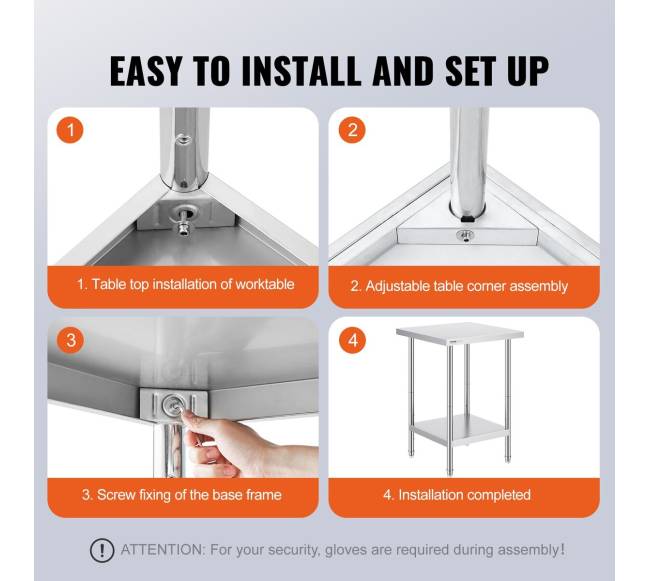 EASY TO INSTALL AND SET UP

1

1. Table top installation of worktable

2

2. Adjustable table corner assembly

3

3. Screw fixing of the base frame

4

4. Installation completed

! ATTENTION: For your security, gloves are required during assembly!