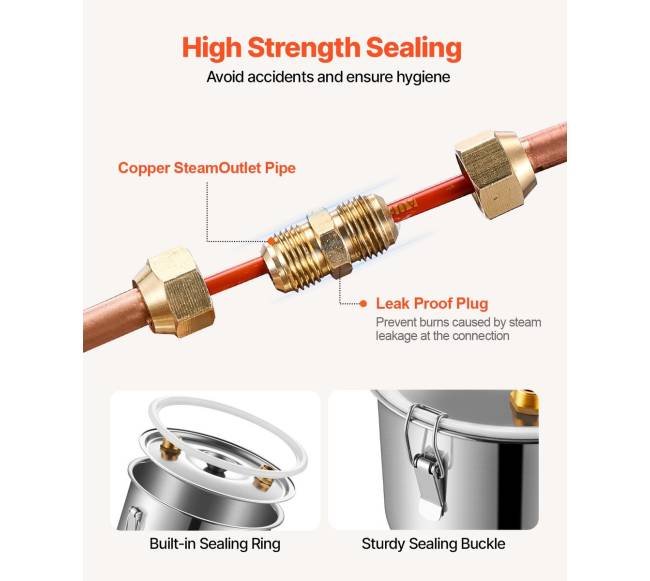 High Strength Sealing
Avoid accidents and ensure hygiene

Copper SteamOutlet Pipe

Leak Proof Plug
Prevent burns caused by steam leakage at the connection

Built-in Sealing Ring

Sturdy Sealing Buckle