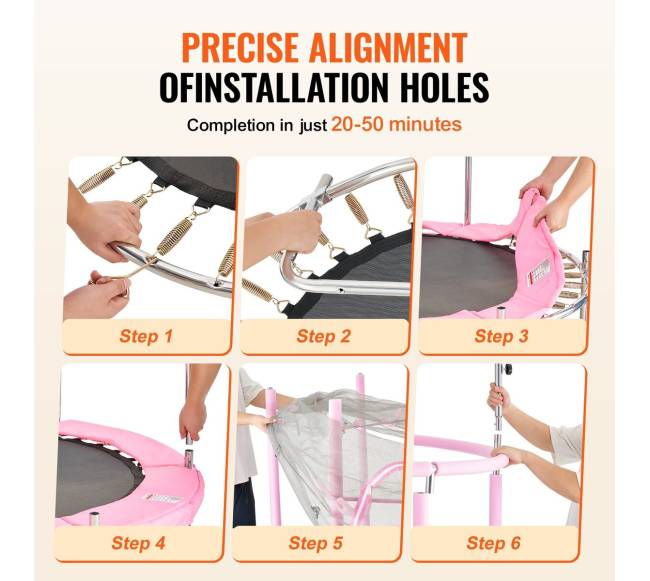 PRECISE ALIGNMENT OFINSTALLATION HOLES

Completion in just 20-50 minutes

Step 1

Step 2

Step 3

Step 4

Step 5

Step 6