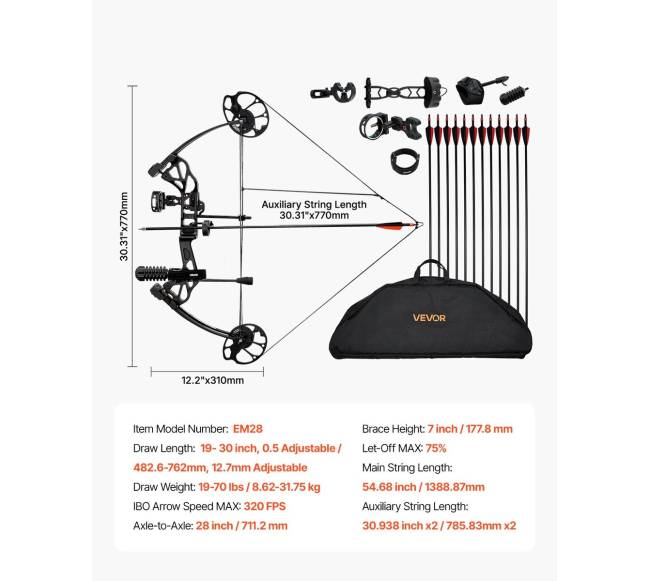 30.31"x770mm

Auxiliary String Length
30.31"x770mm

VEVOR

12.2"x310mm

Item Model Number: EM28
Draw Length: 19- 30 inch, 0.5 Adjustable / 482.6-762mm, 12.7mm Adjustable
Draw Weight: 19-70 lbs / 8.62-31.75 kg
IBO Arrow Speed MAX: 320 FPS
Axle-to-Axle: 28 inch / 711.2 mm

Brace Height: 7 inch / 177.8 mm
Let-Off MAX: 75%
Main String Length: 54.68 inch / 1388.87mm
Auxiliary String Length: 30.938 inch x2 / 785.83mm x2