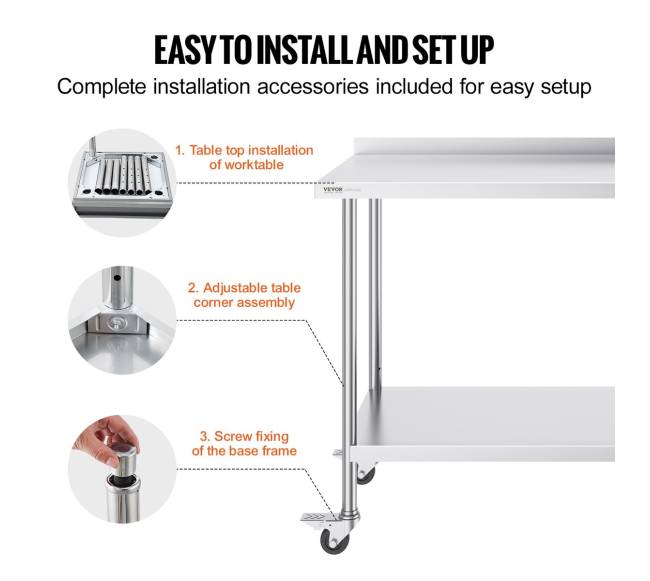 EASY TO INSTALL AND SET UP

Complete installation accessories included for easy setup

1. Table top installation of worktable

VEVOR

2. Adjustable table corner assembly

3. Screw fixing of the base frame