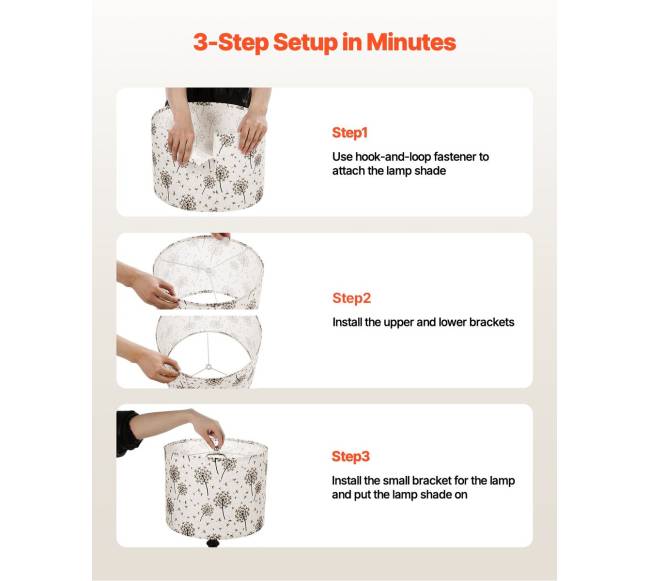 3-Step Setup in Minutes

Step1

Use hook-and-loop fastener to attach the lamp shade

Step2

Install the upper and lower brackets

Step3

Install the small bracket for the lamp and put the lamp shade on