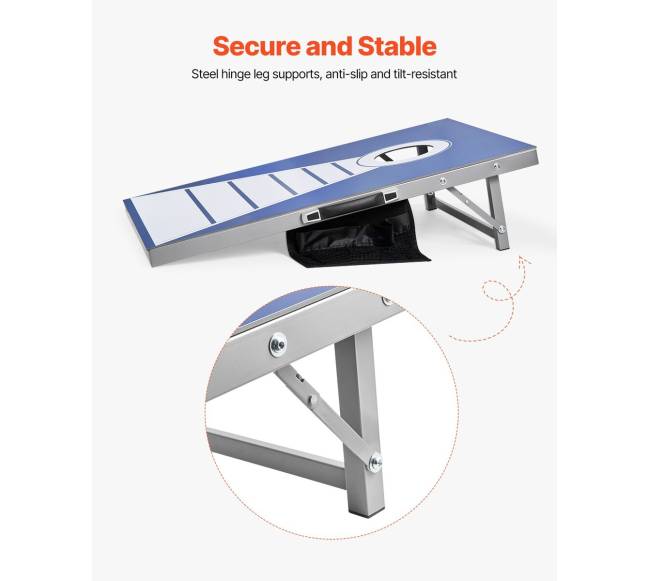 Secure and Stable

Steel hinge leg supports, anti-slip and tilt-resistant